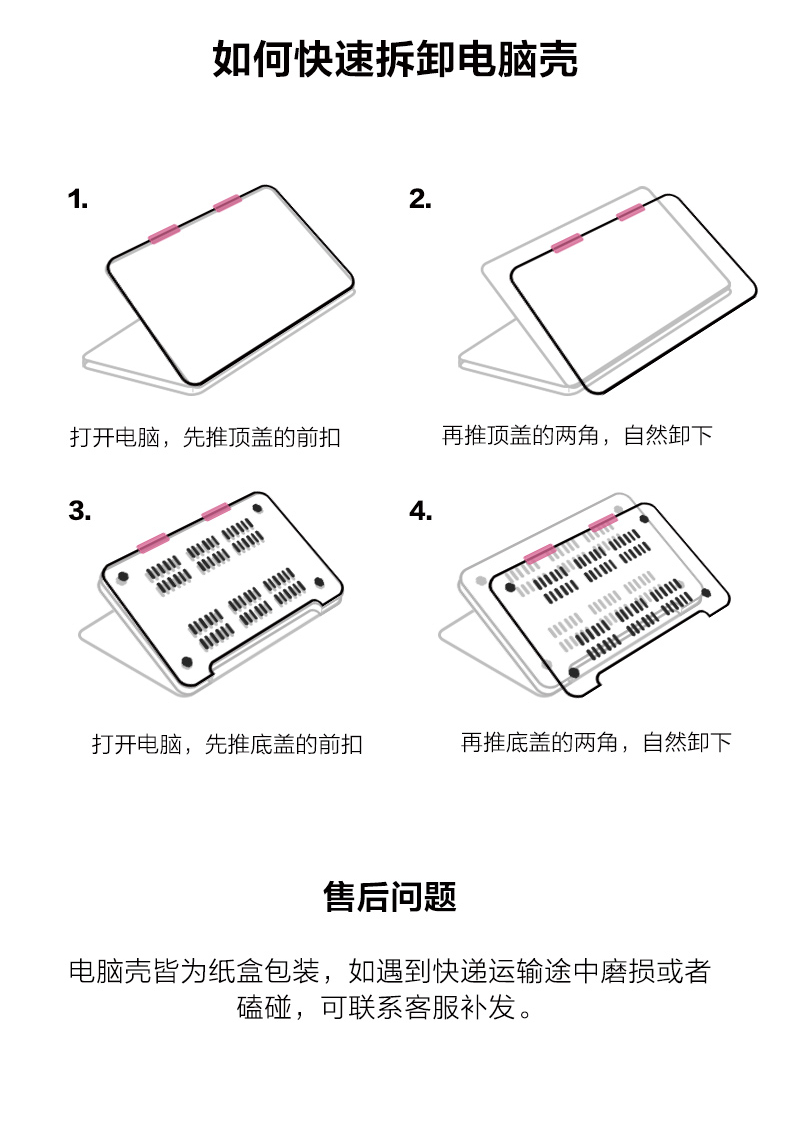 如何快速拆卸电脑壳

1.

打开电脑，先推顶盖的前扣

2.

再推顶盖的两角，自然卸下

3.

打开电脑，先推底盖的前扣

4.

再推底盖的两角，自然卸下

售后问题

电脑壳皆为纸盒包装，如遇到快递运输途中磨损或者磕碰，可联系客服补发。